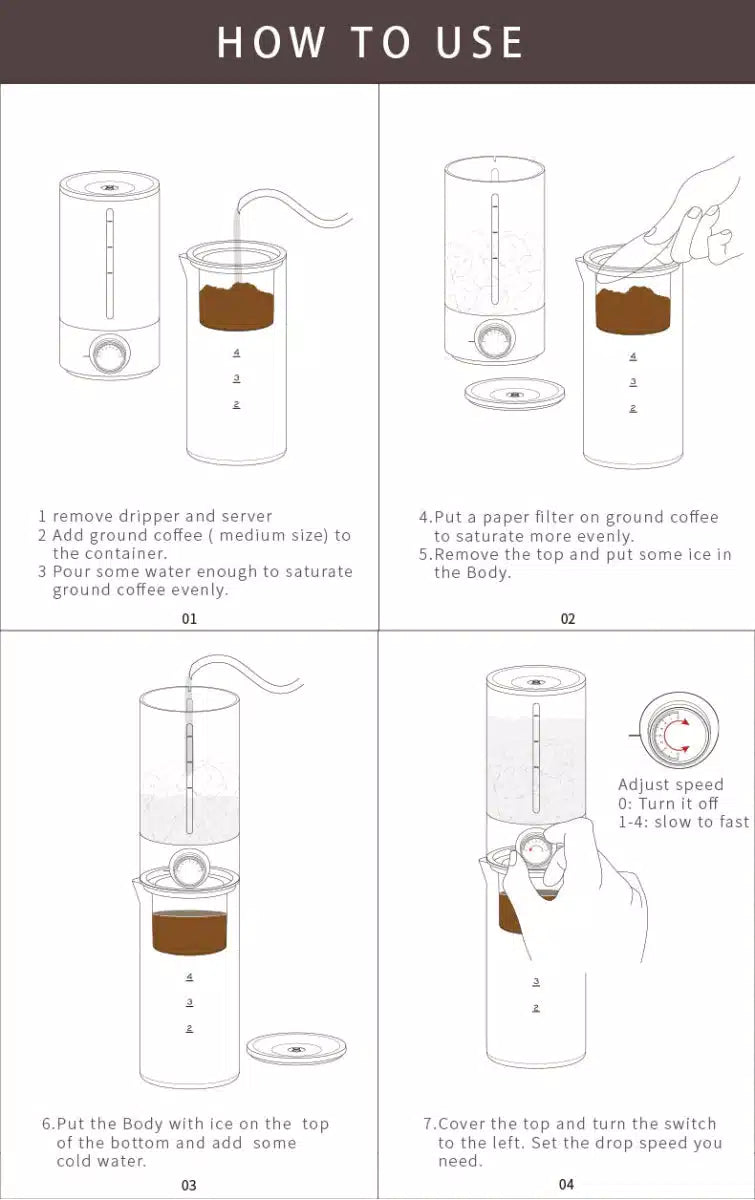 HOW TO USE

4
3
2

1 remove dripper and server
2 Add ground coffee ( medium size) to the container.
3 Pour some water enough to saturate ground coffee evenly.

01

4
3
2

4.Put a paper filter on ground coffee to saturate more evenly.
5.Remove the top and put some ice in the Body.

02

4
3
2

6.Put the Body with ice on the top of the bottom and add some cold water.

03

Adjust speed
0: Turn it off
1-4: slow to fast

3
2

7.Cover the top and turn the switch to the left. Set the drop speed you need.

04